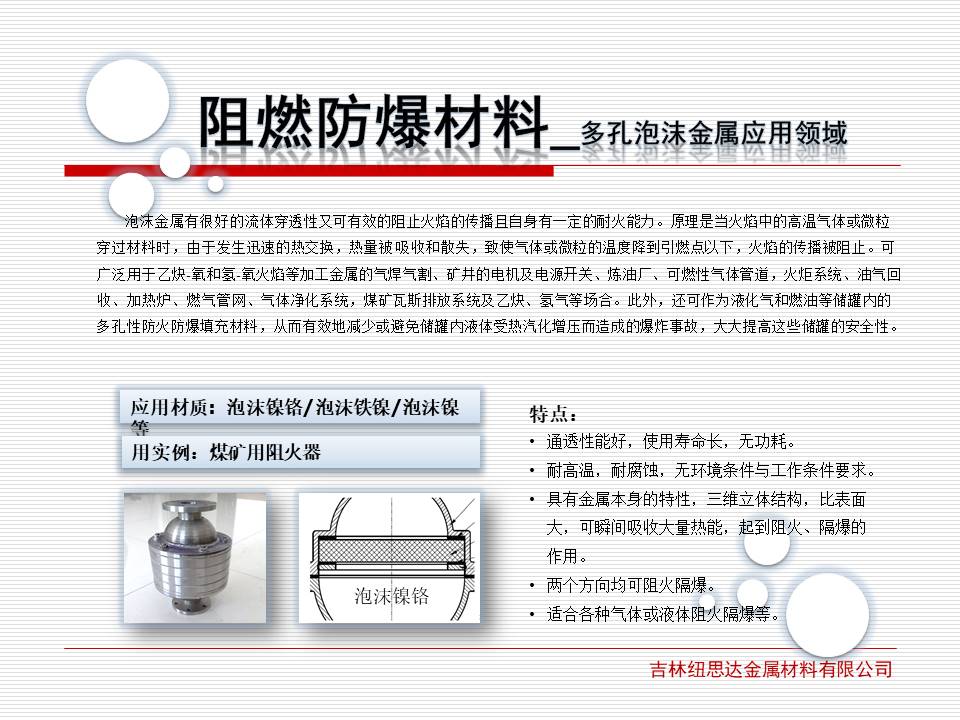 阻燃防爆材料_多孔泡沫金属应用领域

泡沫金属有很好的流体穿透性又可有效的阻止火焰的传播且自身有一定的耐火能力。原理是当火焰中的高温气体或微粒穿过材料时，由于发生迅速的热交换，热量被吸收和散失，致使气体或微粒的温度降到引燃点以下，火焰的传播被阻止。可广泛用于乙炔-氧和氢-氧火焰等加工金属的气焊气割、矿井的电机及电源开关、炼油厂、可燃性气体管道，火炬系统、油气回收、加热炉、燃气管网、气体净化系统，煤矿瓦斯排放系统及乙炔、氢气等场合。此外，还可作为液化气和燃油等储罐内的多孔性防火防爆填充材料，从而有效地减少或避免储罐内液体受热汽化增压而造成的爆炸事故，大大提高这些储罐的安全性。

应用材质：泡沫镍铬/泡沫铁镍/泡沫镍等

用实例：煤矿用阻火器

泡沫镍铬

特点：
• 通透性能好，使用寿命长，无功耗。
• 耐高温，耐腐蚀，无环境条件与工作条件要求。
• 具有金属本身的特性，三维立体结构，比表面大，可瞬间吸收大量热能，起到阻火、隔爆的作用。
• 两个方向均可阻火隔爆。
• 适合各种气体或液体阻火隔爆等。

吉林纽思达金属材料有限公司